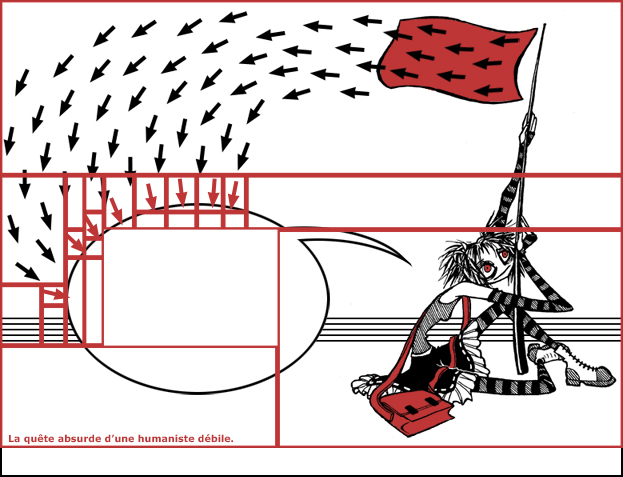 La quête absurde d'une humaniste débile.